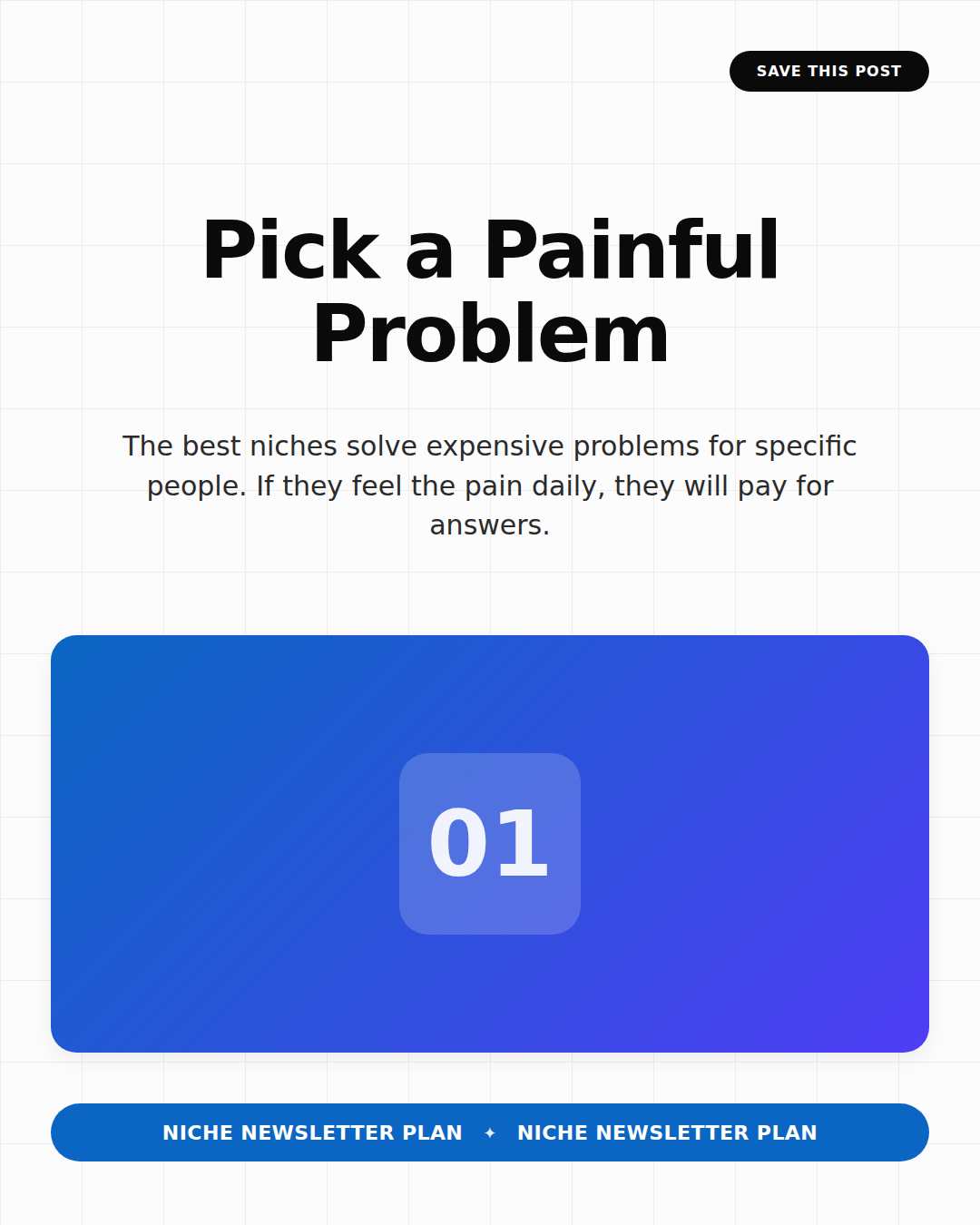 SAVE THIS POST

Pick a Painful Problem

The best niches solve expensive problems for specific people. If they feel the pain daily, they will pay for answers.

01

NICHE NEWSLETTER PLAN ✦ NICHE NEWSLETTER PLAN