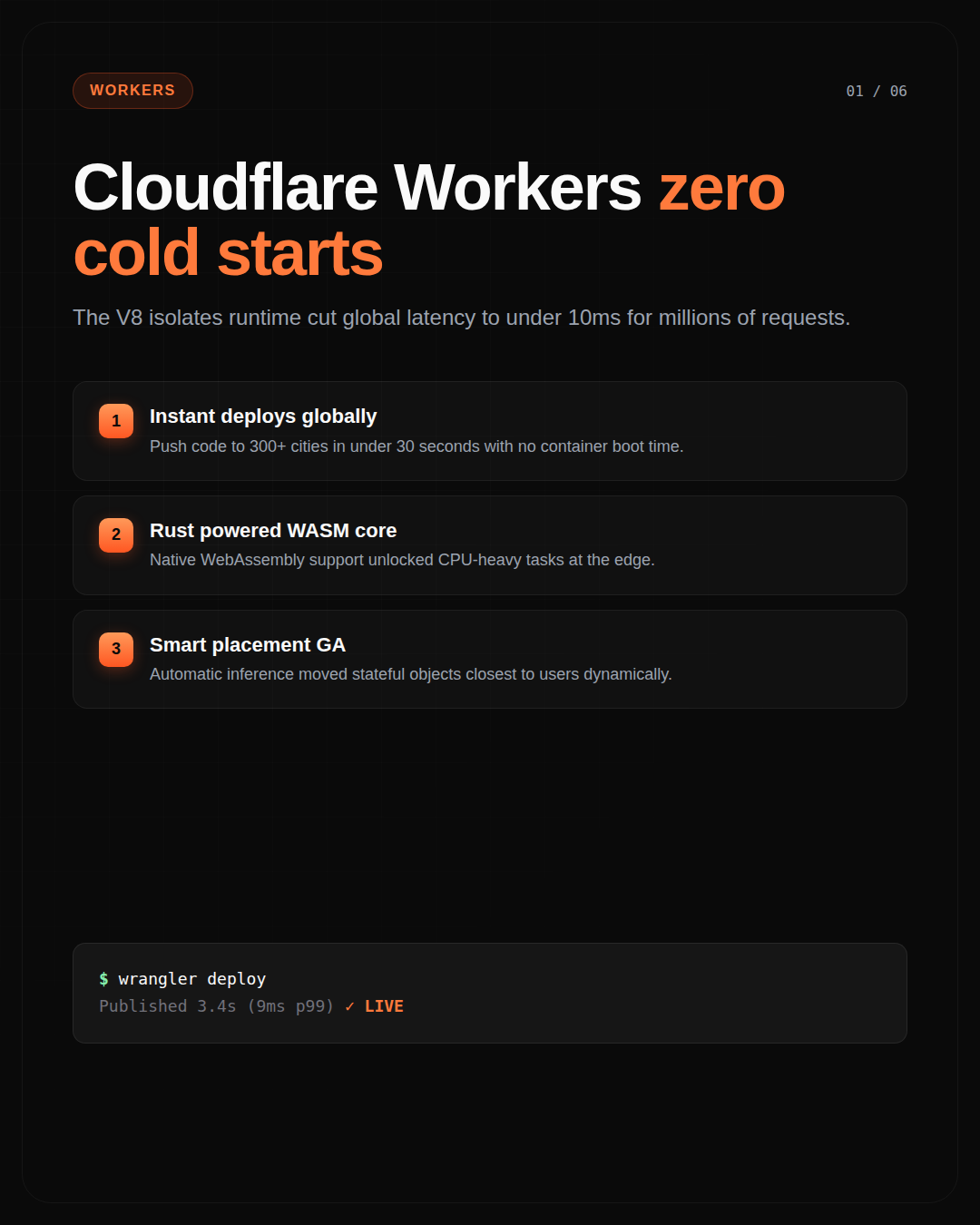 WORKERS

01 / 06

Cloudflare Workers zero cold starts

The V8 isolates runtime cut global latency to under 10ms for millions of requests.

1
Instant deploys globally
Push code to 300+ cities in under 30 seconds with no container boot time.

2
Rust powered WASM core
Native WebAssembly support unlocked CPU-heavy tasks at the edge.

3
Smart placement GA
Automatic inference moved stateful objects closest to users dynamically.

$ wrangler deploy
Published 3.4s (9ms p99) ✓ LIVE