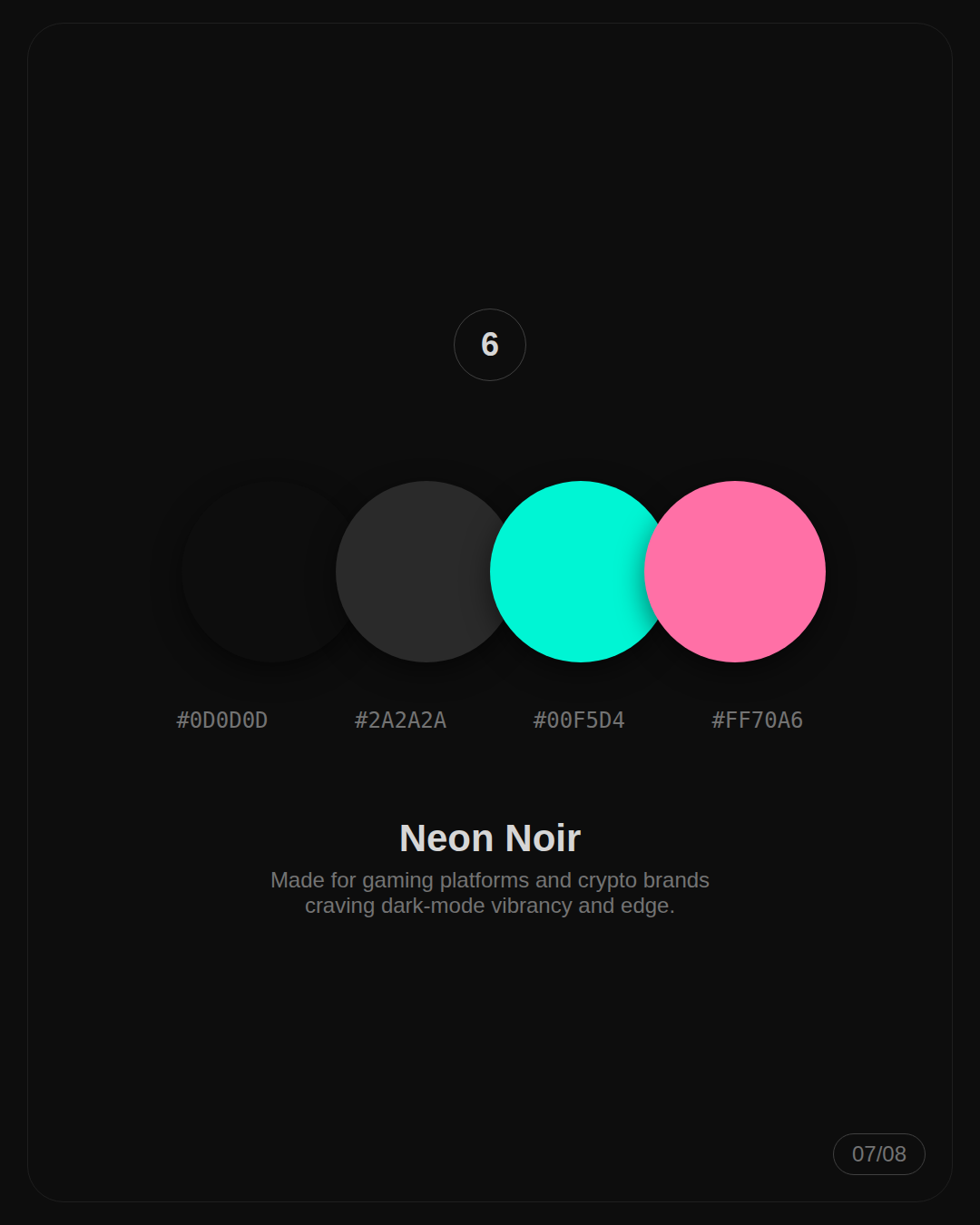 6

#0D0D0D

#2A2A2A

#00F5D4

#FF70A6

Neon Noir

Made for gaming platforms and crypto brands craving dark-mode vibrancy and edge.

07/08