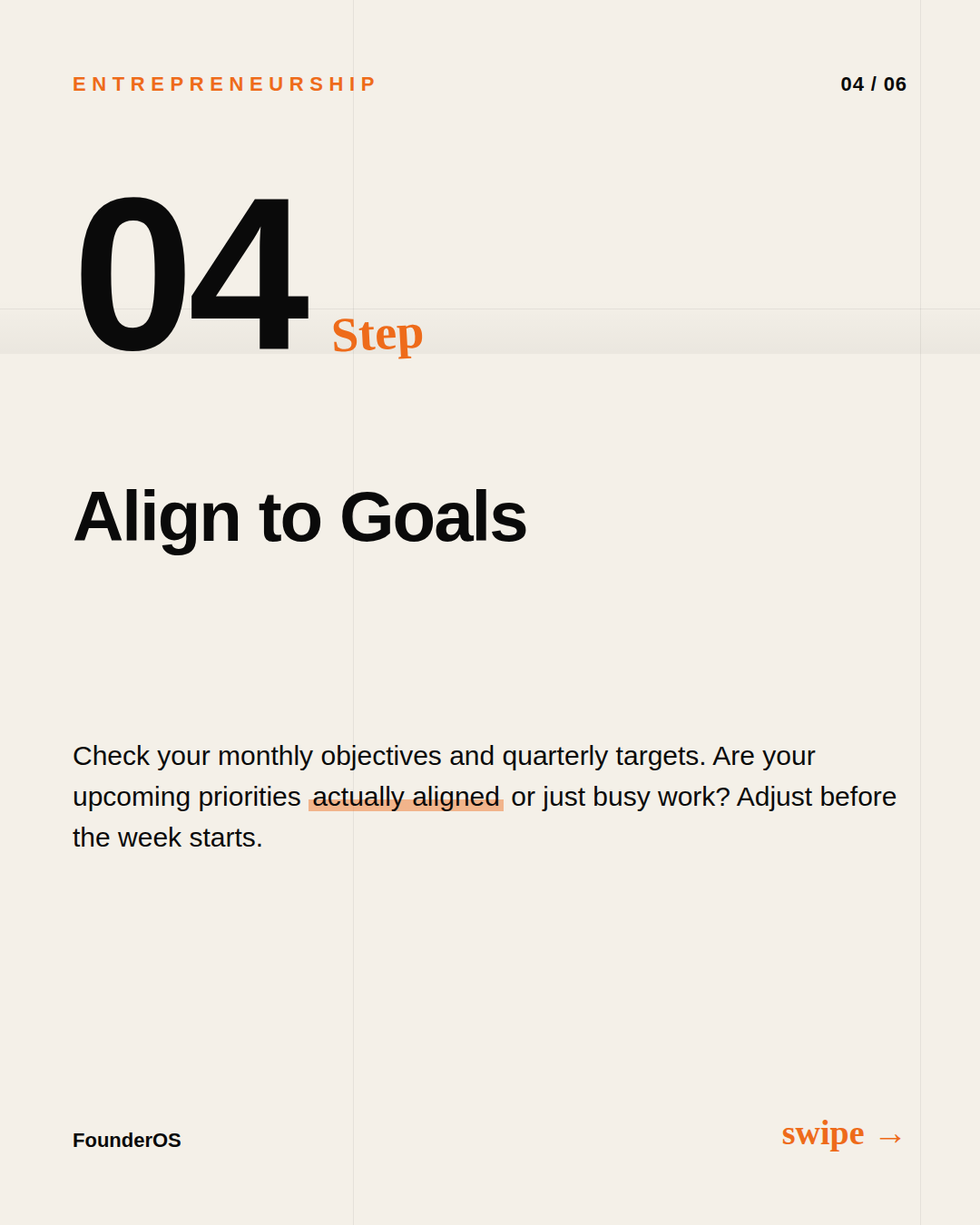 ENTREPRENEURSHIP

04 / 06

04 Step

Align to Goals

Check your monthly objectives and quarterly targets. Are your upcoming priorities actually aligned or just busy work? Adjust before the week starts.

FounderOS

swipe →